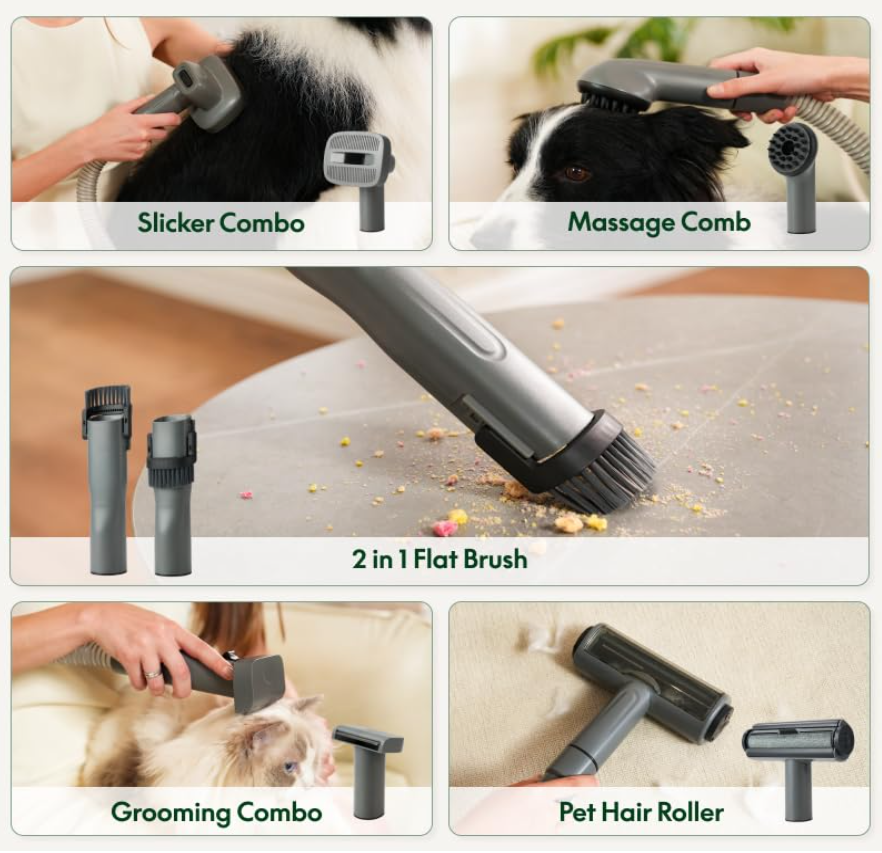 Slicker Combo

Massage Comb

2 in 1 Flat Brush

Grooming Combo

Pet Hair Roller